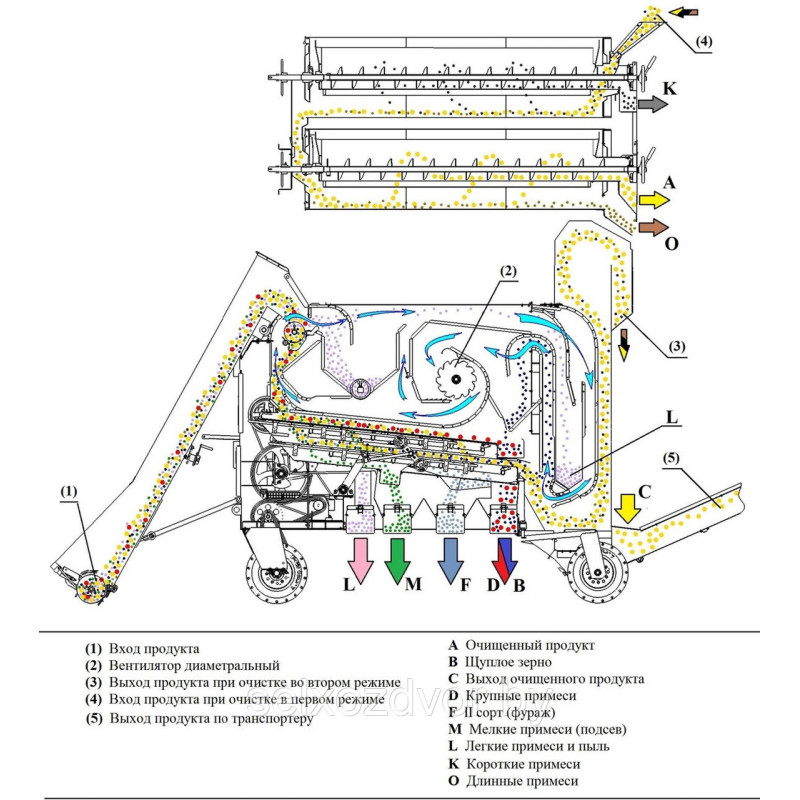 (4)

K

A

O

(2)

(3)

L

(5)

C

(1)

L M F D B

(1) Вход продукта
(2) Вентилятор диаметральный
(3) Выход продукта при очистке во втором режиме
(4) Вход продукта при очистке в первом режиме
(5) Выход продукта по транспортеру

A Очищенный продукт
B Щуплое зерно
C Выход очищенного продукта
D Крупные примеси
F II сорт (фураж)
M Мелкие примеси (подсев)
L Легкие примеси и пыль
K Короткие примеси
O Длинные примеси

selxozdvor.by